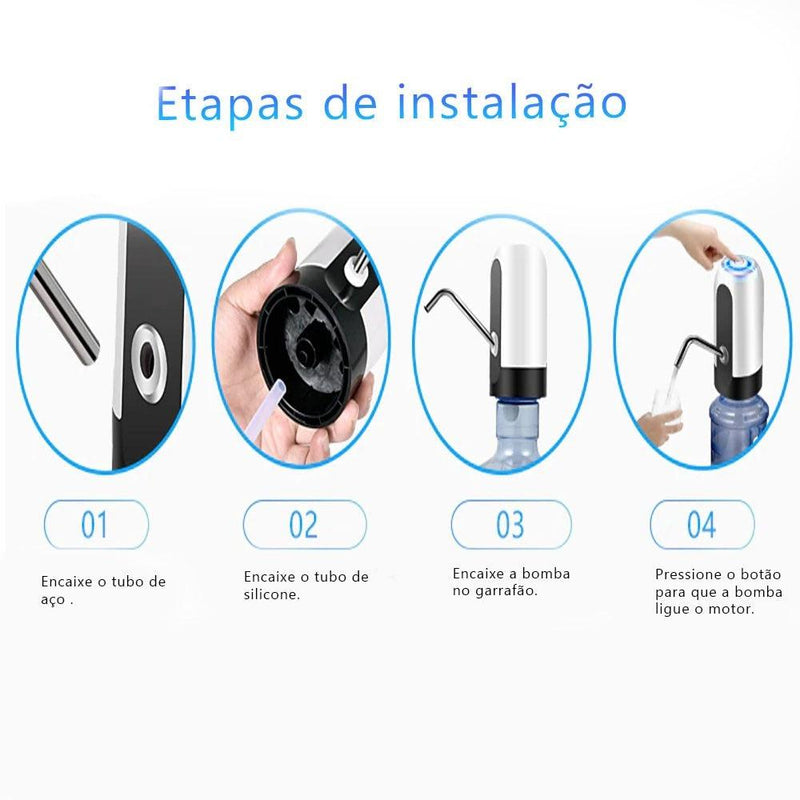 Etapas de instalação

01

Encaixe o tubo de aço .

02

Encaixe o tubo de silicone.

03

Encaixe a bomba no garrafão.

04

Pressione o botão para que a bomba ligue o motor.